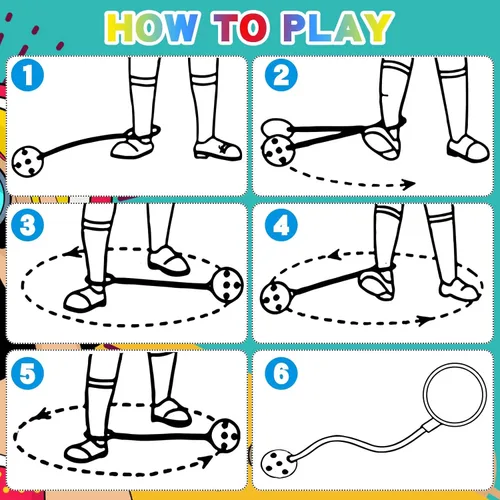 HOW TO PLAY

1

2

3

4

5

6