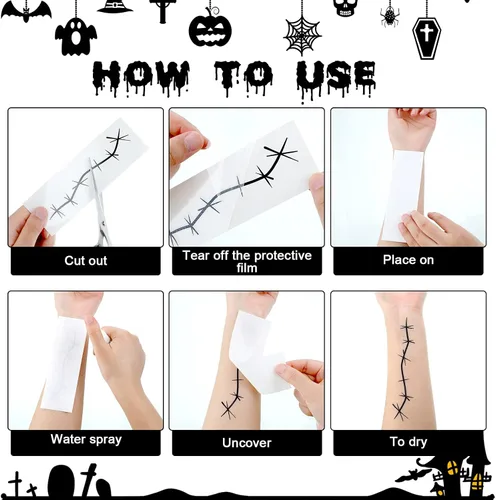 HOW TO USE

Cut out

Tear off the protective film

Place on

Water spray

Uncover

To dry