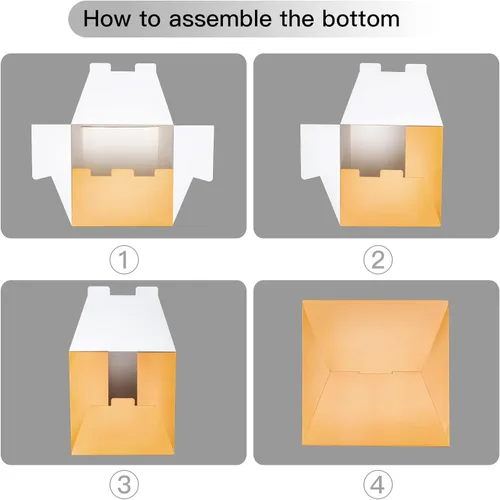 How to assemble the bottom

①

②

③

④