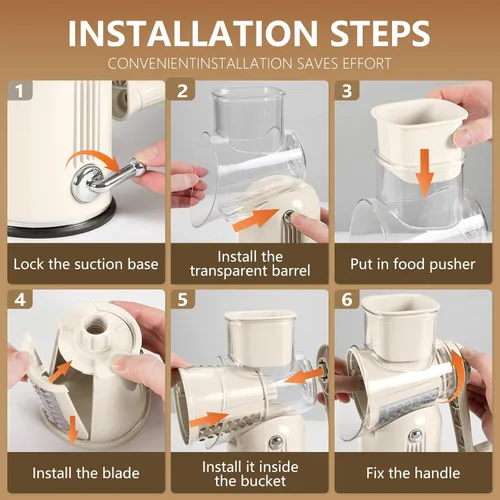 INSTALLATION STEPS

CONVENIENTINSTALLATION SAVES EFFORT

1

Lock the suction base

2

Install the transparent barrel

3

Put in food pusher

4

Install the blade

5

Install it inside the bucket

6

Fix the handle