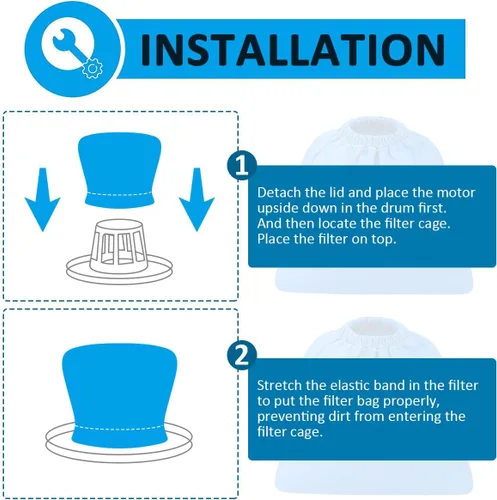 INSTALLATION

1

Detach the lid and place the motor upside down in the drum first. And then locate the filter cage. Place the filter on top.

2

Stretch the elastic band in the filter to put the filter bag properly, preventing dirt from entering the filter cage.