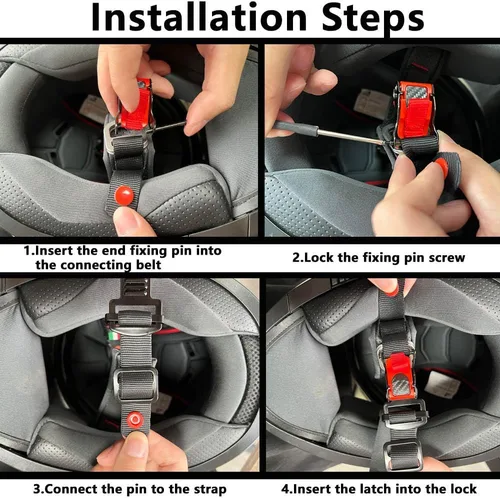 Installation Steps

1.Insert the end fixing pin into the connecting belt

2.Lock the fixing pin screw

3.Connect the pin to the strap

4.Insert the latch into the lock