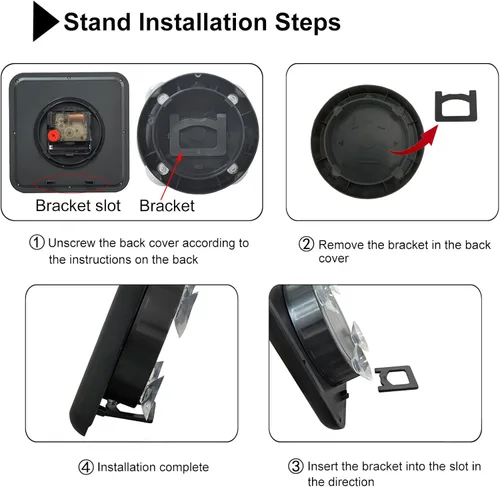 Stand Installation Steps

Bracket slot

Bracket

① Unscrew the back cover according to the instructions on the back

② Remove the bracket in the back cover

④ Installation complete

③ Insert the bracket into the slot in the direction