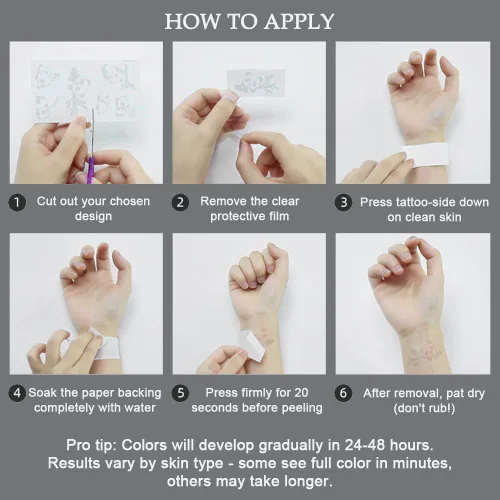 HOW TO APPLY

1 Cut out your chosen design

2 Remove the clear protective film

3 Press tattoo-side down on clean skin

4 Soak the paper backing completely with water

5 Press firmly for 20 seconds before peeling

6 After removal, pat dry (don't rub!)

Pro tip: Colors will develop gradually in 24-48 hours. Results vary by skin type - some see full color in minutes, others may take longer.