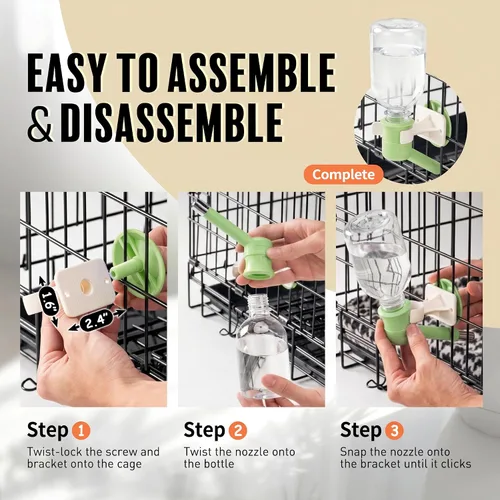 EASY TO ASSEMBLE & DISASSEMBLE

Complete

1.6"

2.4"

Step 1
Twist-lock the screw and bracket onto the cage

Step 2
Twist the nozzle onto the bottle

Step 3
Snap the nozzle onto the bracket until it clicks