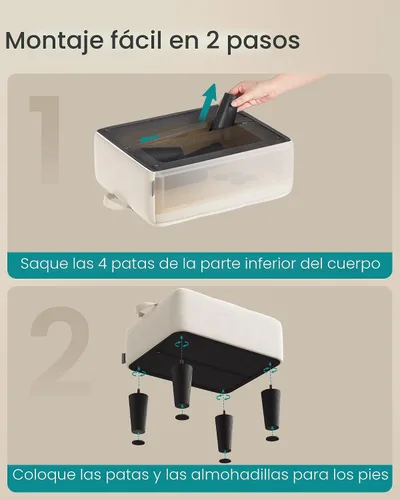 Montaje fácil en 2 pasos

1

Saque las 4 patas de la parte inferior del cuerpo

2

Coloque las patas y las almohadillas para los pies