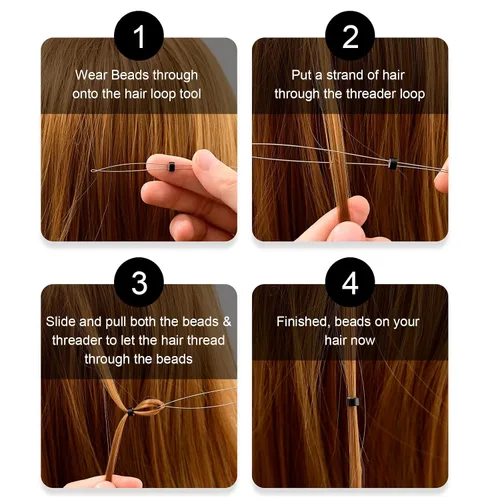 1

Wear Beads through onto the hair loop tool

2

Put a strand of hair through the threader loop

3

Slide and pull both the beads & threader to let the hair thread through the beads

4

Finished, beads on your hair now