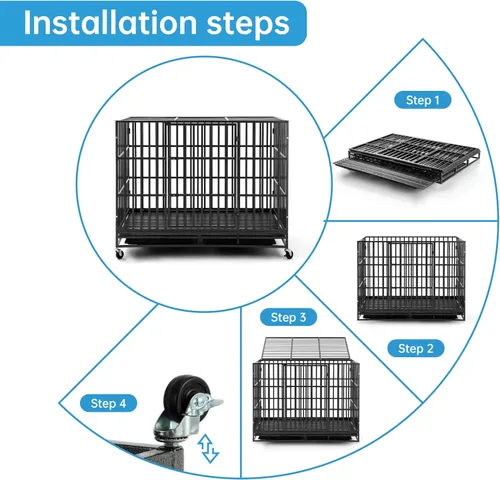 Installation steps

Step 1

Step 2

Step 3

Step 4