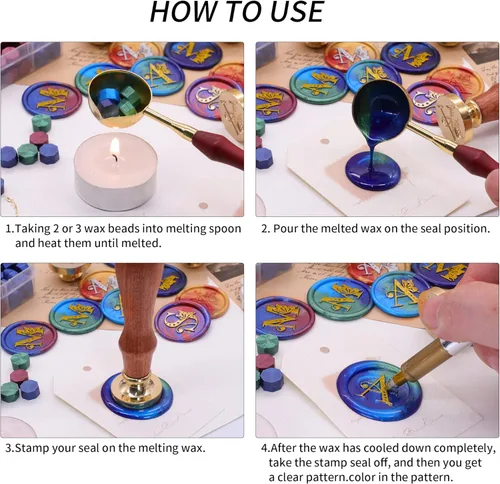 HOW TO USE

1.Taking 2 or 3 wax beads into melting spoon and heat them until melted.

2. Pour the melted wax on the seal position.

3.Stamp your seal on the melting wax.

4.After the wax has cooled down completely, take the stamp seal off, and then you get a clear pattern.color in the pattern.