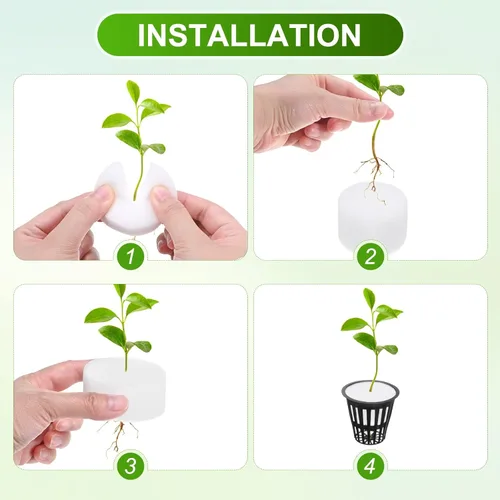 INSTALLATION

1

2

3

4