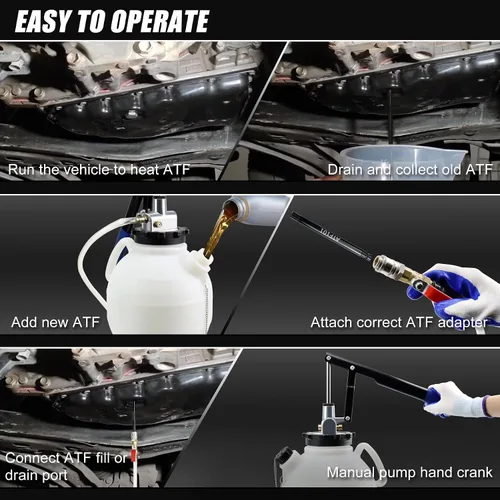 EASY TO OPERATE

Run the vehicle to heat ATF

Drain and collect old ATF

Add new ATF

Attach correct ATF adapter

Connect ATF fill or drain port

Manual pump hand crank