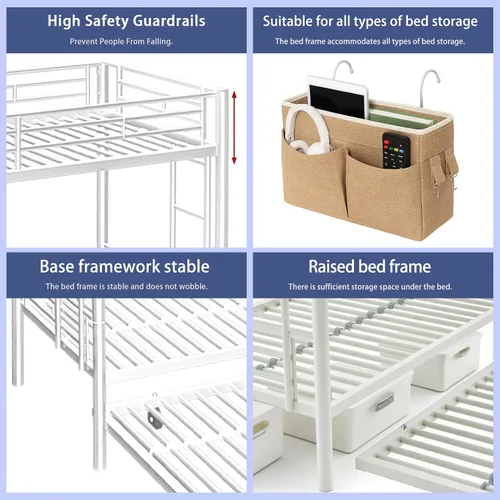 High Safety Guardrails

Prevent People From Falling.

Suitable for all types of bed storage

The bed frame accommodates all types of bed storage.

Base framework stable

The bed frame is stable and does not wobble.

Raised bed frame

There is sufficient storage space under the bed.