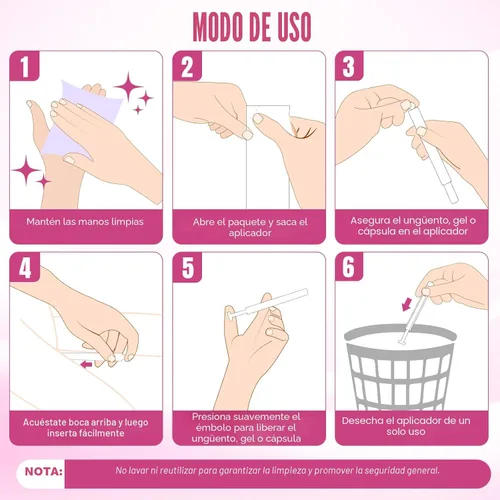 MODO DE USO

1
Mantén las manos limpias

2
Abre el paquete y saca el aplicador

3
Asegura el ungüento, gel o cápsula en el aplicador

4
Acuéstate boca arriba y luego inserta fácilmente

5
Presiona suavemente el émbolo para liberar el ungüento, gel o cápsula

6
Desecha el aplicador de un solo uso

NOTA: No lavar ni reutilizar para garantizar la limpieza y promover la seguridad general.