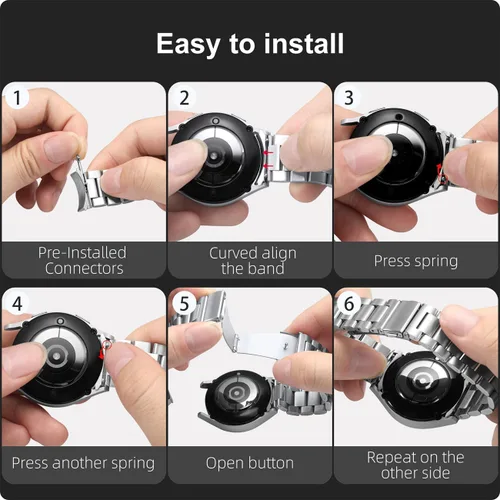 Easy to install

1

Pre-Installed Connectors

2

Curved align the band

3

Press spring

4

Press another spring

5

Open button

6

Repeat on the other side