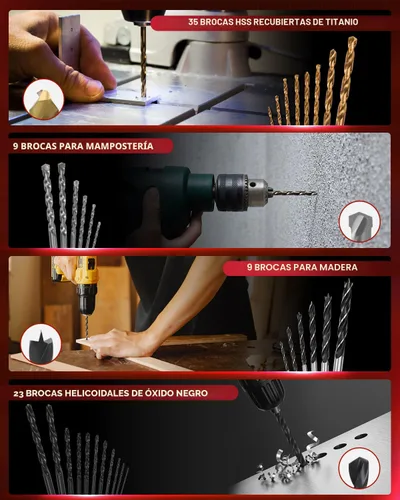 35 BROCAS HSS RECUBIERTAS DE TITANIO

9 BROCAS PARA MAMPOSTERÍA

9 BROCAS PARA MADERA

23 BROCAS HELICOIDALES DE ÓXIDO NEGRO