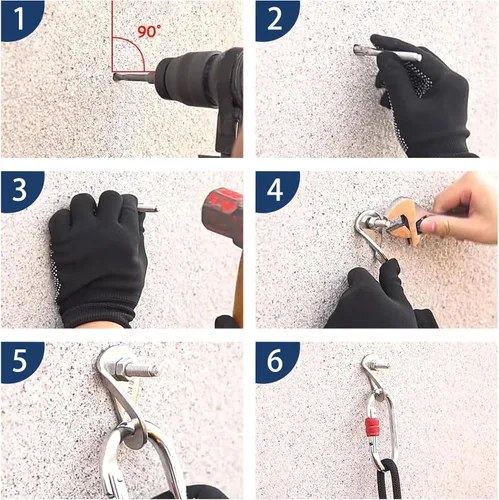 1

90°

2

3

4

5

6