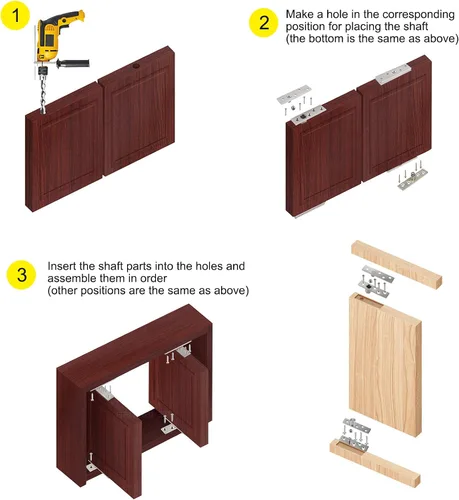 1

2 Make a hole in the corresponding position for placing the shaft (the bottom is the same as above)

3 Insert the shaft parts into the holes and assemble them in order (other positions are the same as above)