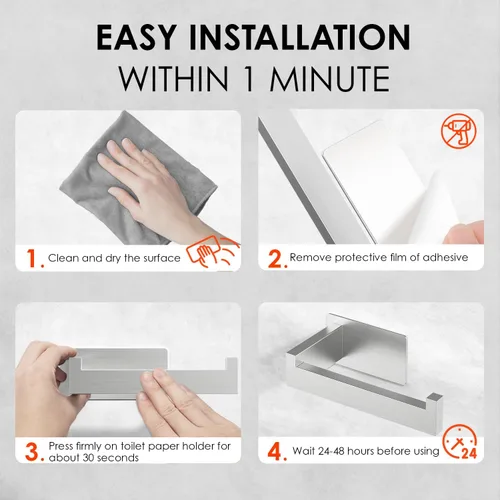 EASY INSTALLATION
WITHIN 1 MINUTE

1. Clean and dry the surface

2. Remove protective film of adhesive

3. Press firmly on toilet paper holder for about 30 seconds

4. Wait 24-48 hours before using

24