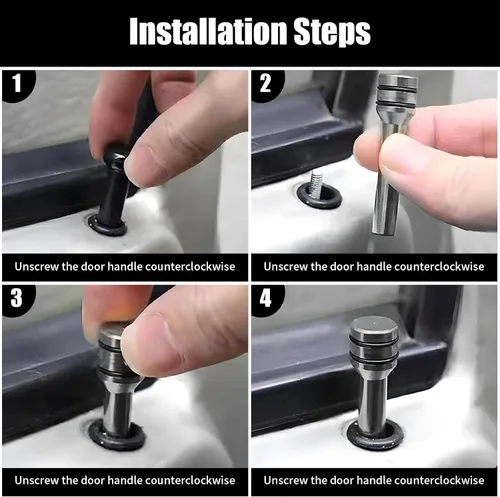 Installation Steps

1

Unscrew the door handle counterclockwise

2

Unscrew the door handle counterclockwise

3

Unscrew the door handle counterclockwise

4

Unscrew the door handle counterclockwise