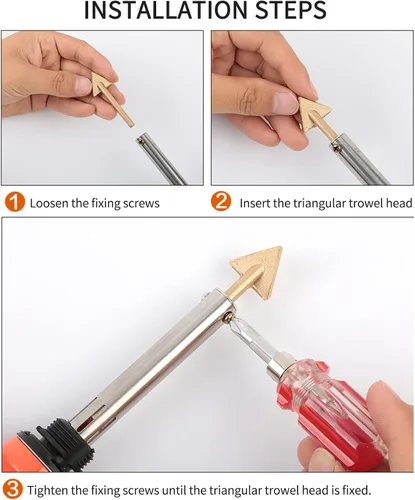 INSTALLATION STEPS

1 Loosen the fixing screws

2 Insert the triangular trowel head

3 Tighten the fixing screws until the triangular trowel head is fixed.