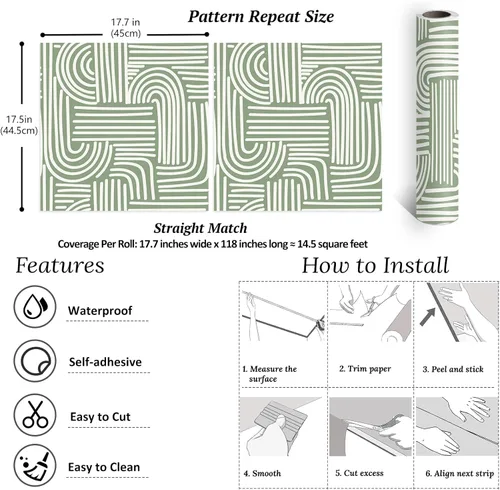 Pattern Repeat Size

17.7 in
(45cm)

17.5in
(44.5cm)

Straight Match
Coverage Per Roll: 17.7 inches wide x 118 inches long ≈ 14.5 square feet

Features

Waterproof

Self-adhesive

Easy to Cut

Easy to Clean

How to Install

1. Measure the surface

2. Trim paper

3. Peel and stick

4. Smooth

5. Cut excess

6. Align next strip