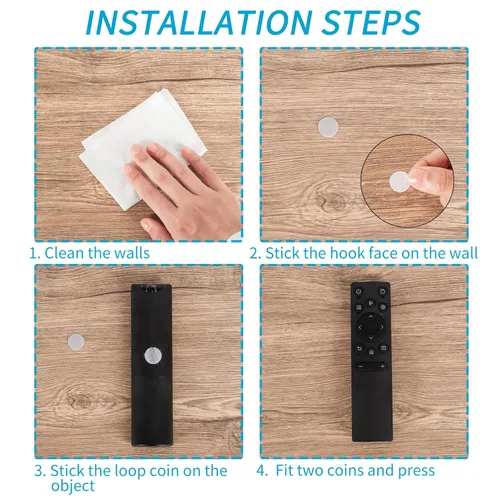 INSTALLATION STEPS

1. Clean the walls

2. Stick the hook face on the wall

3. Stick the loop coin on the object

4. Fit two coins and press