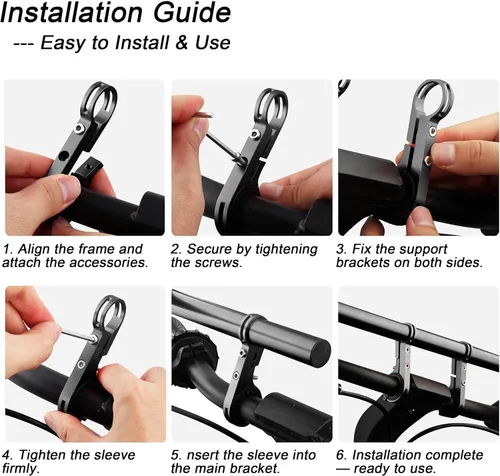 Installation Guide
--- Easy to Install & Use

1. Align the frame and attach the accessories.

2. Secure by tightening the screws.

3. Fix the support brackets on both sides.

4. Tighten the sleeve firmly.

5. nsert the sleeve into the main bracket.

6. Installation complete — ready to use.