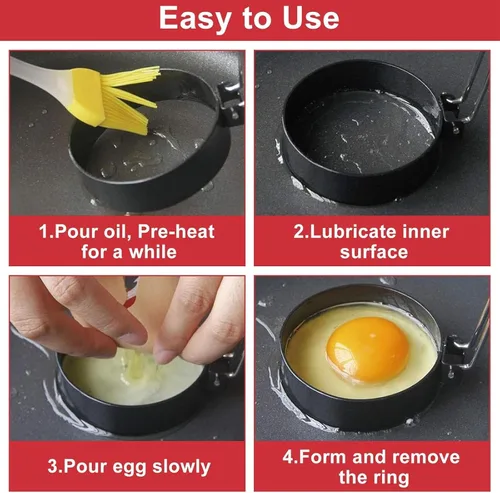 Easy to Use

1.Pour oil, Pre-heat for a while

2.Lubricate inner surface

3.Pour egg slowly

4.Form and remove the ring