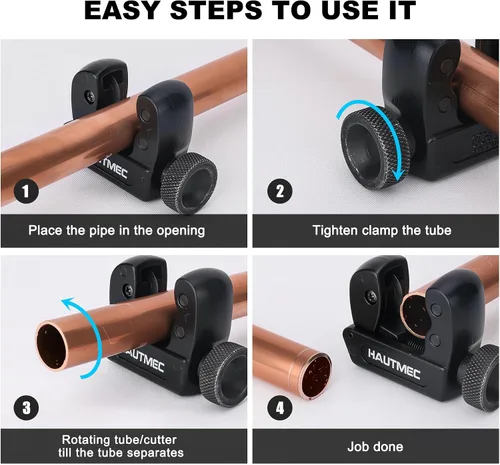 EASY STEPS TO USE IT

HAUTMEC

1

Place the pipe in the opening

2

Tighten clamp the tube

HAUTMEC

3

Rotating tube/cutter till the tube separates

HAUTMEC

4

Job done