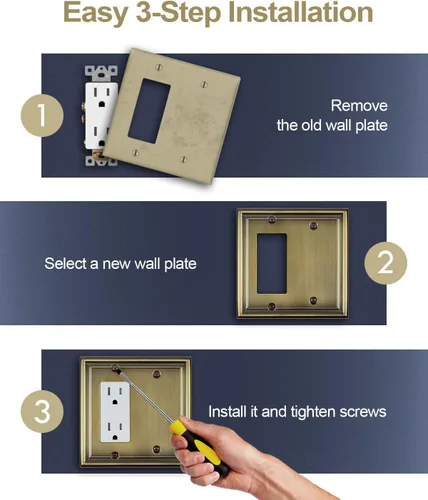 Easy 3-Step Installation

1

Remove the old wall plate

Select a new wall plate

2

3

Install it and tighten screws