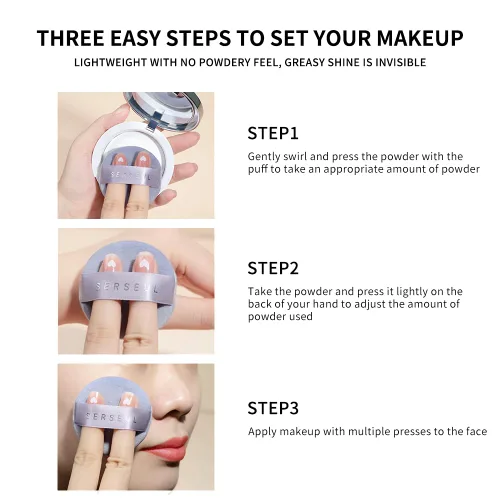 THREE EASY STEPS TO SET YOUR MAKEUP

LIGHTWEIGHT WITH NO POWDERY FEEL, GREASY SHINE IS INVISIBLE

SERSEUL

STEP1

Gently swirl and press the powder with the puff to take an appropriate amount of powder

SERSEUL

STEP2

Take the powder and press it lightly on the back of your hand to adjust the amount of powder used

SERSEUL

STEP3

Apply makeup with multiple presses to the face