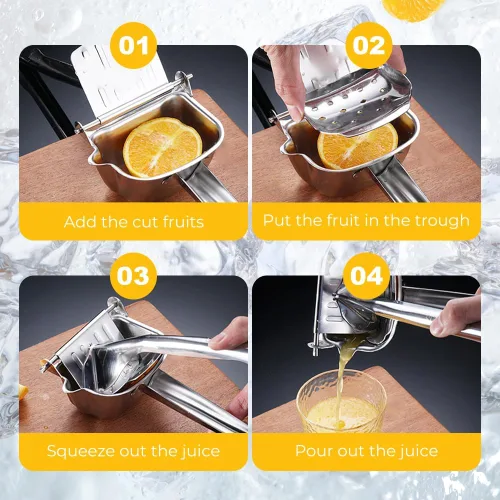 01

Add the cut fruits

02

Put the fruit in the trough

03

Squeeze out the juice

04

Pour out the juice