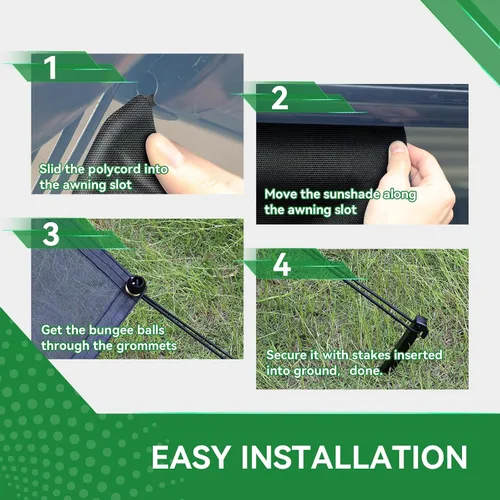 1
Slid the polycord into the awning slot

2
Move the sunshade along the awning slot

3
Get the bungee balls through the grommets

4
Secure it with stakes inserted into ground, done.

EASY INSTALLATION