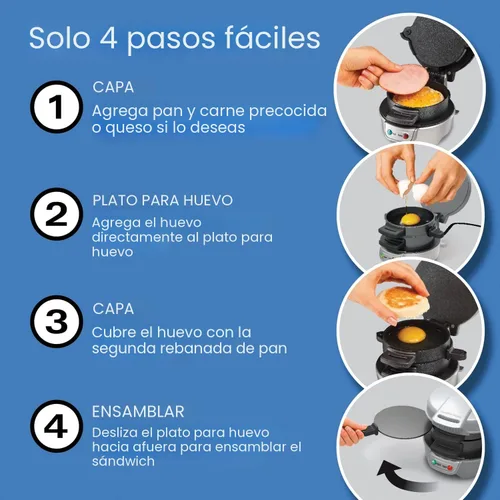 Solo 4 pasos fáciles

1
CAPA
Agrega pan y carne precocida o queso si lo deseas

2
PLATO PARA HUEVO
Agrega el huevo directamente al plato para huevo

3
CAPA
Cubre el huevo con la segunda rebanada de pan

4
ENSAMBLAR
Desliza el plato para huevo hacia afuera para ensamblar el sándwich