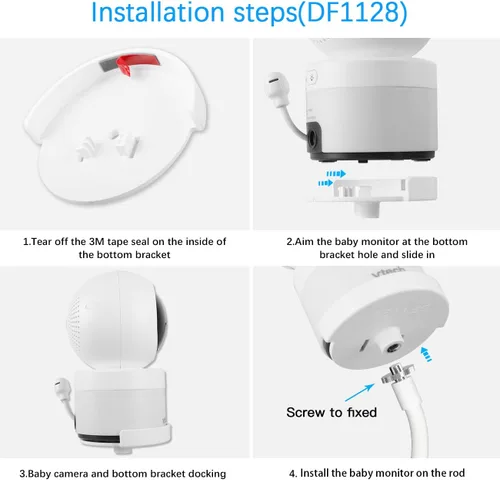 Installation steps(DF1128)

1.Tear off the 3M tape seal on the inside of the bottom bracket

2.Aim the baby monitor at the bottom bracket hole and slide in

vtech

Screw to fixed

3.Baby camera and bottom bracket docking

4. Install the baby monitor on the rod