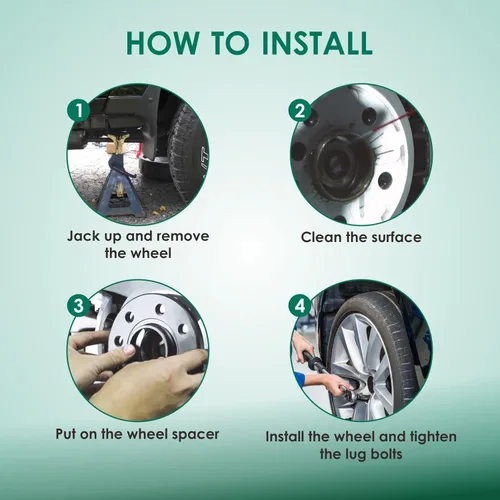 HOW TO INSTALL

1
Jack up and remove the wheel

2
Clean the surface

3
Put on the wheel spacer

4
Install the wheel and tighten the lug bolts