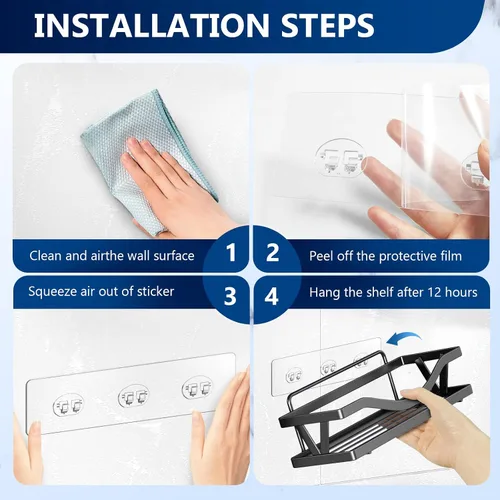 INSTALLATION STEPS

Clean and airthe wall surface

1

2

Peel off the protective film

Squeeze air out of sticker

3

4

Hang the shelf after 12 hours