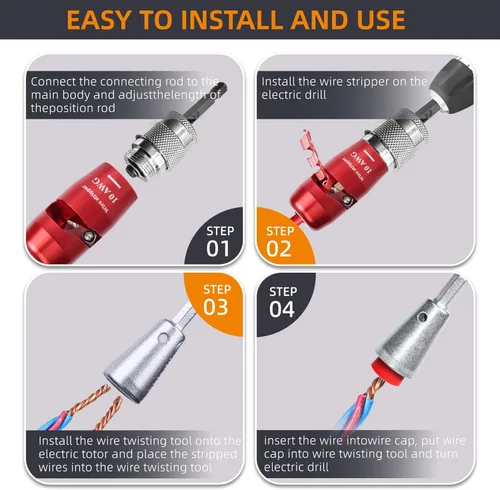 EASY TO INSTALL AND USE

Connect the connecting rod to the main body and adjustthelength of theposition rod

10 AWG
Wire stripper

STEP 01

Install the wire stripper on the electric drill

10 AWG
Wire stripper

STEP 02

STEP 03

Install the wire twisting tool onto the electric totor and place the stripped wires into the wire twisting tool

STEP 04

insert the wire intowire cap, put wire cap into wire twisting tool and turn electric drill