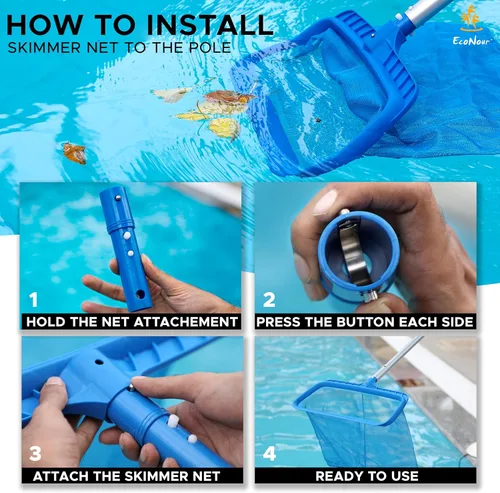 HOW TO INSTALL
SKIMMER NET TO THE POLE

EcoNour

1
HOLD THE NET ATTACHEMENT

2
PRESS THE BUTTON EACH SIDE

3
ATTACH THE SKIMMER NET

4
READY TO USE