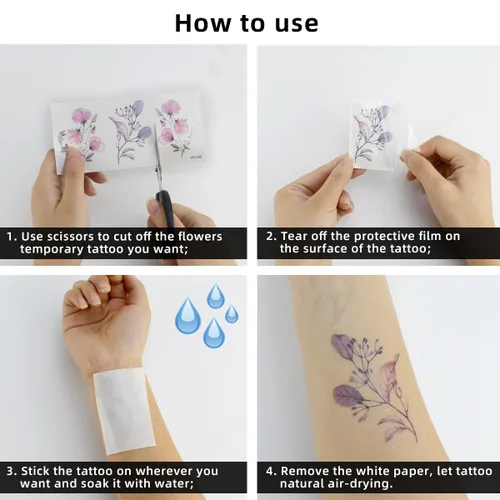 How to use

1. Use scissors to cut off the flowers temporary tattoo you want;

2. Tear off the protective film on the surface of the tattoo;

3. Stick the tattoo on wherever you want and soak it with water;

4. Remove the white paper, let tattoo natural air-drying.