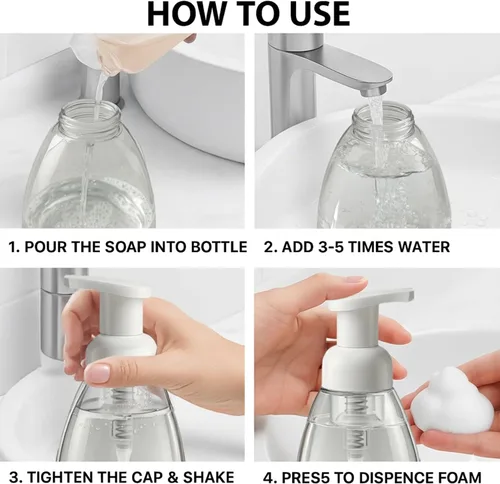 HOW TO USE

1. POUR THE SOAP INTO BOTTLE

2. ADD 3-5 TIMES WATER

3. TIGHTEN THE CAP & SHAKE

4. PRES5 TO DISPENCE FOAM