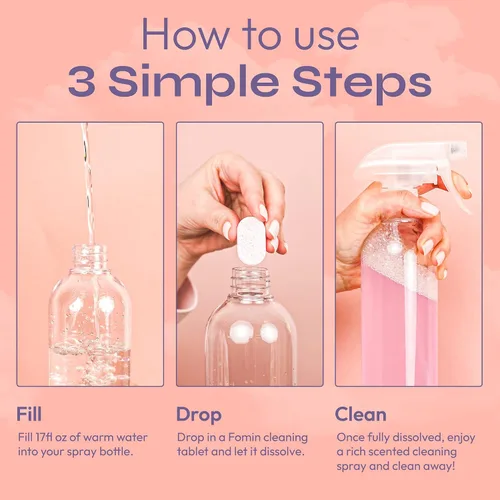 How to use
3 Simple Steps

Fill
Fill 17fl oz of warm water into your spray bottle.

Drop
Drop in a Fomin cleaning tablet and let it dissolve.

Clean
Once fully dissolved, enjoy a rich scented cleaning spray and clean away!