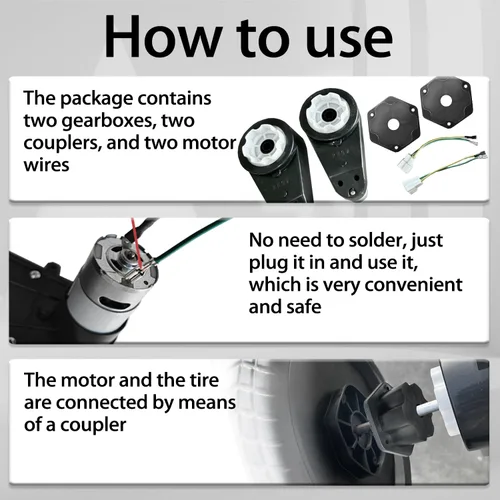 How to use

The package contains two gearboxes, two couplers, and two motor wires

No need to solder, just plug it in and use it, which is very convenient and safe

The motor and the tire are connected by means of a coupler