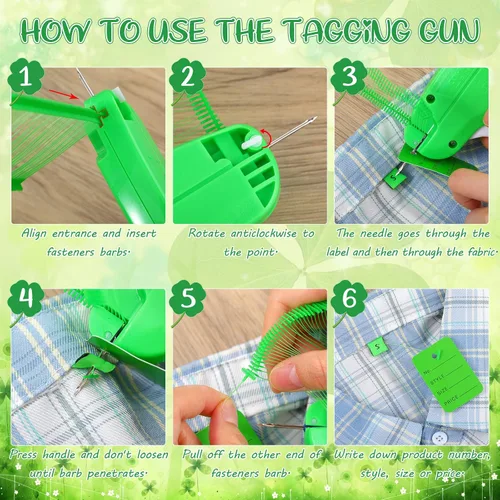 HOW TO USE THE TAGGING GUN

1

Align entrance and insert fasteners barbs.

2

Rotate anticlockwise to the point.

3

S

The needle goes through the label and then through the fabric.

4

Press handle and don't loosen until barb penetrates.

5

Pull off the other end of fasteners barb.

6

S

No.
STYLE
SIZE
PRICE

Write down product number, style, size or price.