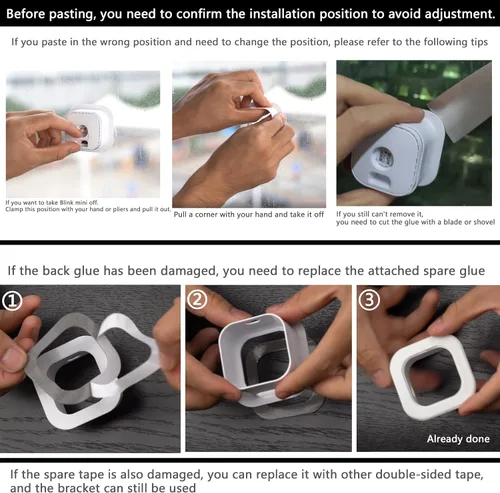 Before pasting, you need to confirm the installation position to avoid adjustment.

If you paste in the wrong position and need to change the position, please refer to the following tips

If you want to take Blink mini off. Clamp this position with your hand or pliers and pull it out.

Pull a corner with your hand and take it off

If you still can't remove it, you need to cut the glue with a blade or shovel

If the back glue has been damaged, you need to replace the attached spare glue

①

②

③

Already done

If the spare tape is also damaged, you can replace it with other double-sided tape, and the bracket can still be used