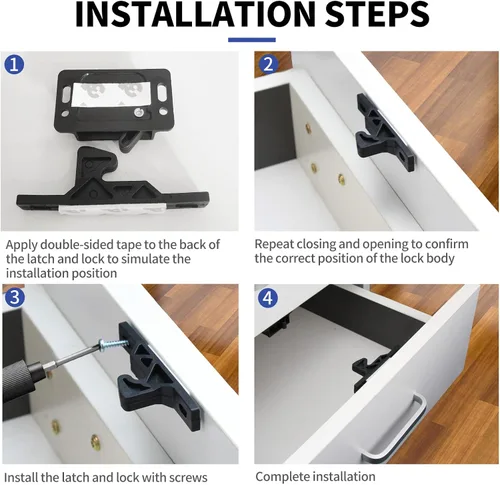 INSTALLATION STEPS

1

Apply double-sided tape to the back of the latch and lock to simulate the installation position

2

Repeat closing and opening to confirm the correct position of the lock body

3

Install the latch and lock with screws

4

Complete installation