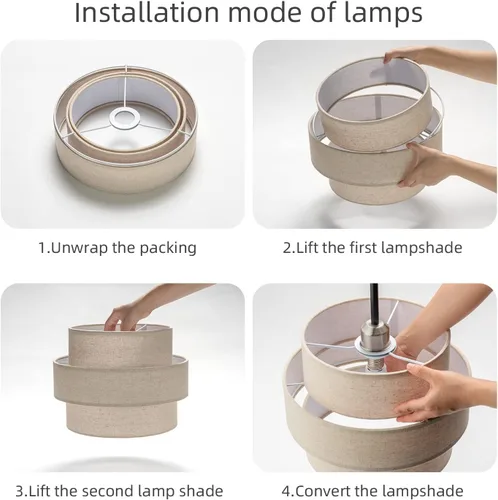 Installation mode of lamps

1.Unwrap the packing

2.Lift the first lampshade

3.Lift the second lamp shade

4.Convert the lampshade