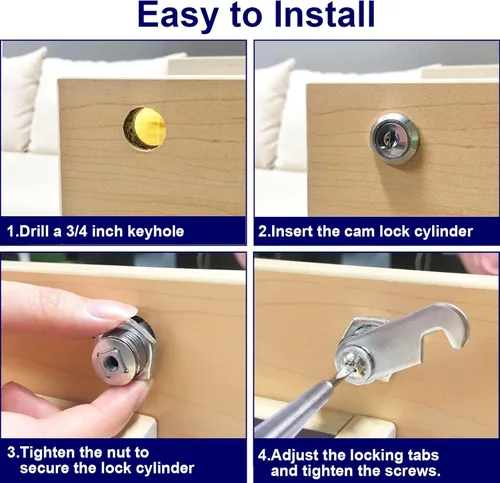 Easy to Install

1.Drill a 3/4 inch keyhole

2.Insert the cam lock cylinder

3.Tighten the nut to secure the lock cylinder

4.Adjust the locking tabs and tighten the screws.