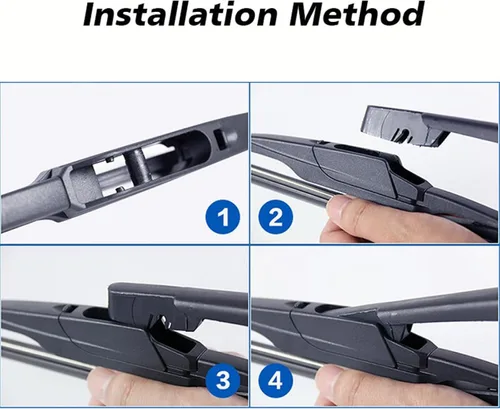 Installation Method

1

2

3

4