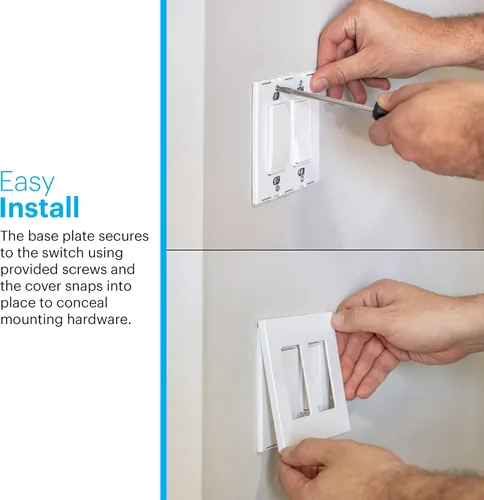 Easy
Install

The base plate secures to the switch using provided screws and the cover snaps into place to conceal mounting hardware.